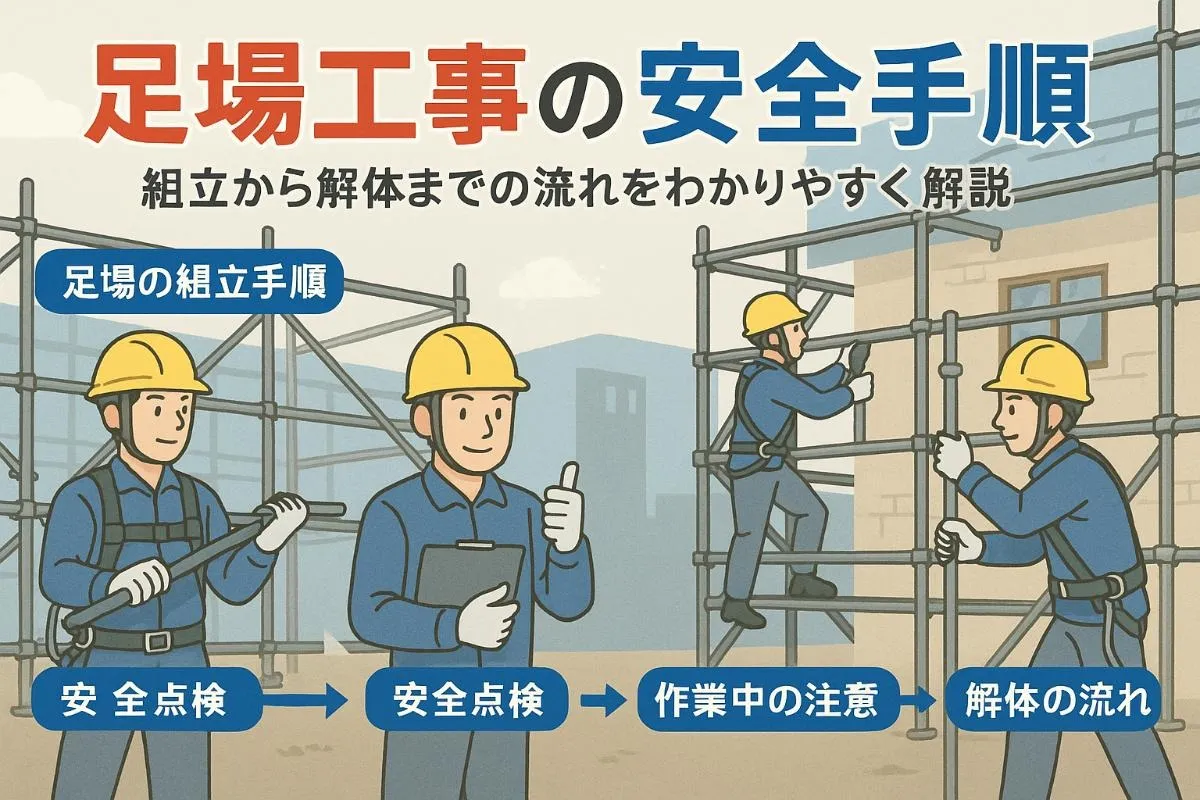 足場工事の安全手順

組立から解体までの流れをわかりやすく解説

足場の組立手順

安 全点検 → 安全点検 → 作業中の注意 → 解体の流れ