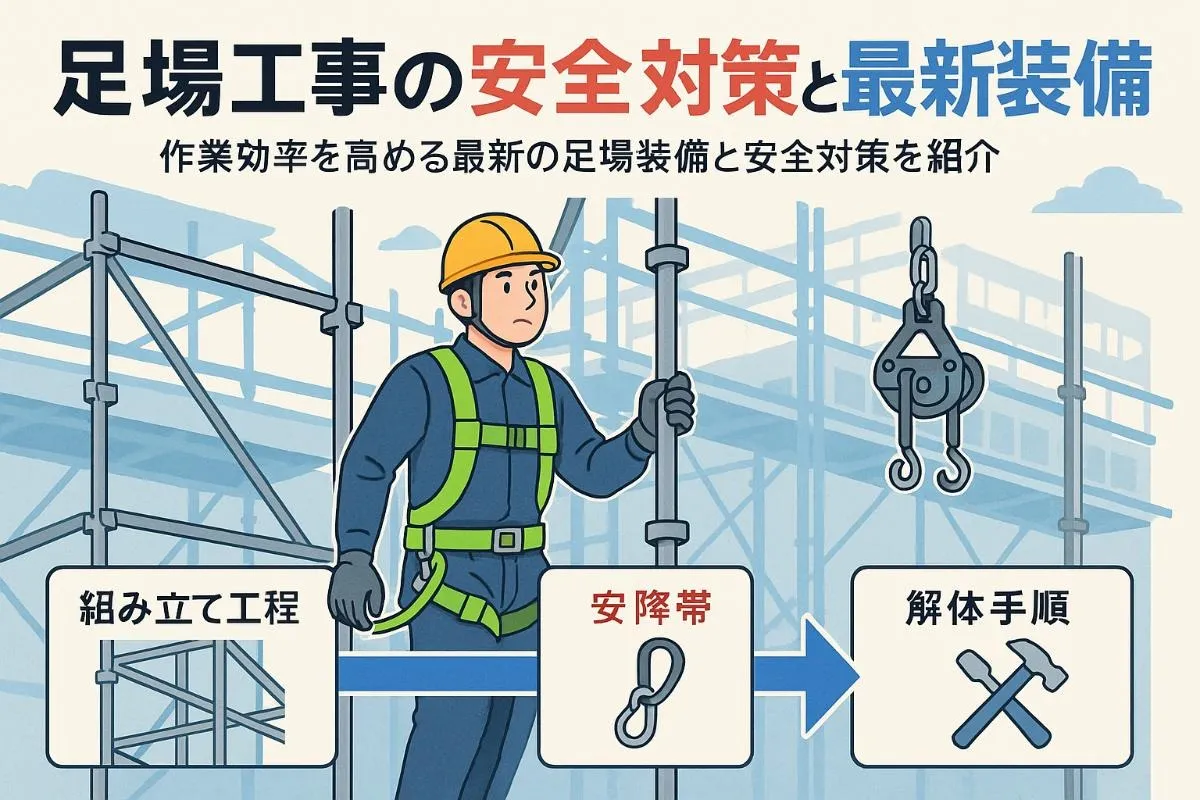 足場工事の安全対策と最新装備

作業効率を高める最新の足場装備と安全対策を紹介

組み立て工程

安降帯

解体手順