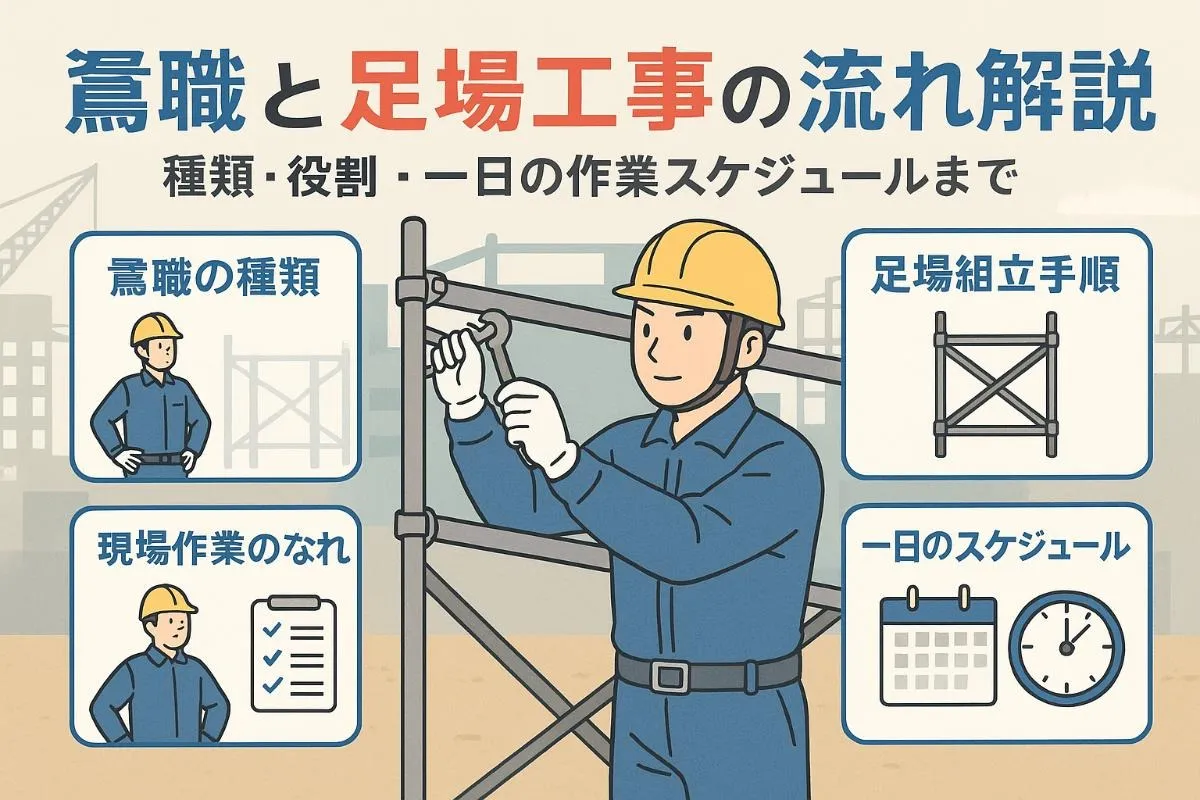 鳶職と足場工事の流れ解説

種類・役割・一日の作業スケジュールまで

鳶職の種類

足場組立手順

現場作業のなれ

一日のスケジュール